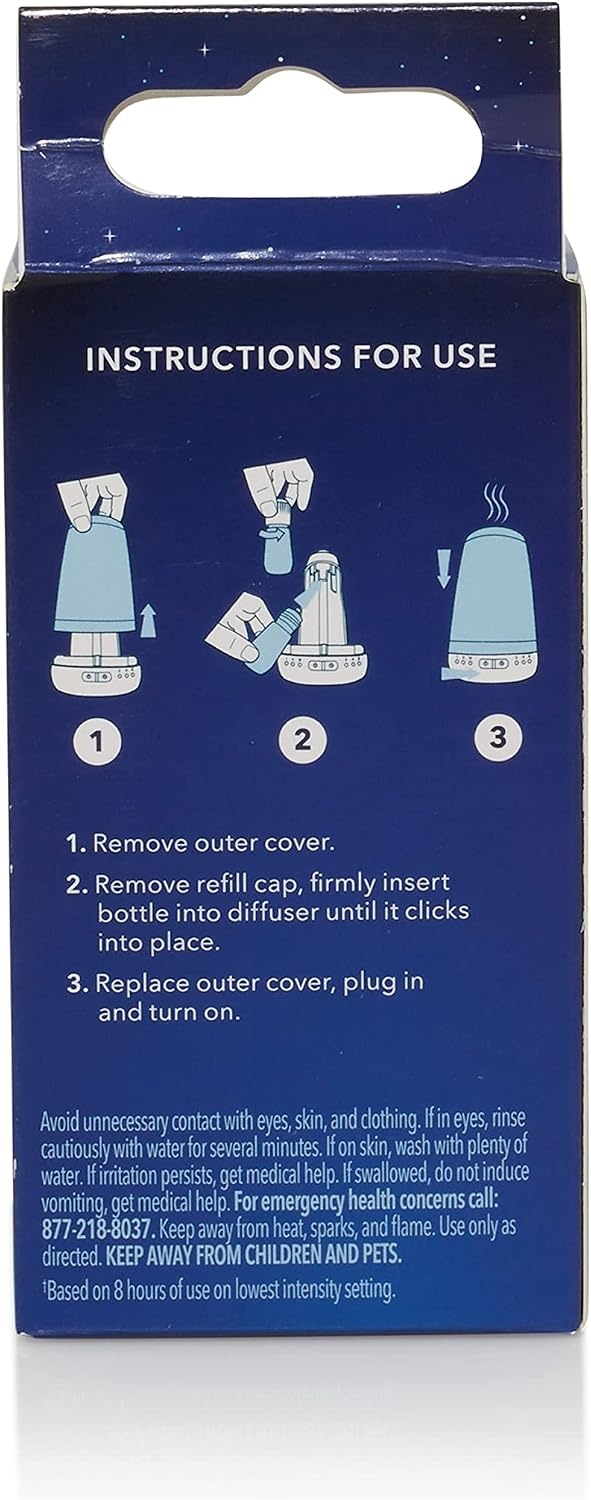 INSTRUCTIONS FOR USE

1

2

3

1. Remove outer cover.

2. Remove refill cap, firmly insert bottle into diffuser until it clicks into place.

3. Replace outer cover, plug in and turn on.

Avoid unnecessary contact with eyes, skin, and clothing. If in eyes, rinse cautiously with water for several minutes. If on skin, wash with plenty of water. If irritation persists, get medical help. If swallowed, do not induce vomiting, get medical help. For emergency health concerns call: 877-218-8037. Keep away from heat, sparks, and flame. Use only as directed. KEEP AWAY FROM CHILDREN AND PETS.

†Based on 8 hours of use on lowest intensity setting.