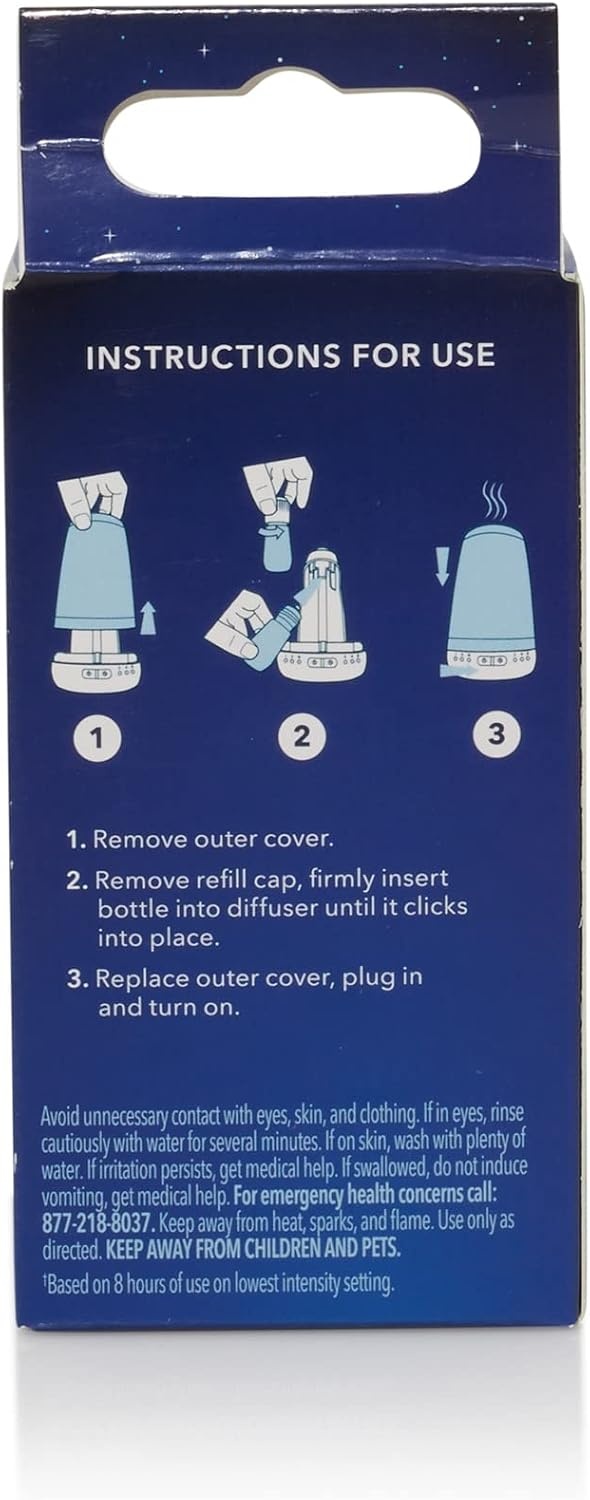 INSTRUCTIONS FOR USE

1

2

3

1. Remove outer cover.

2. Remove refill cap, firmly insert bottle into diffuser until it clicks into place.

3. Replace outer cover, plug in and turn on.

Avoid unnecessary contact with eyes, skin, and clothing. If in eyes, rinse cautiously with water for several minutes. If on skin, wash with plenty of water. If irritation persists, get medical help. If swallowed, do not induce vomiting, get medical help. For emergency health concerns call: 877-218-8037. Keep away from heat, sparks, and flame. Use only as directed. KEEP AWAY FROM CHILDREN AND PETS.

†Based on 8 hours of use on lowest intensity setting.